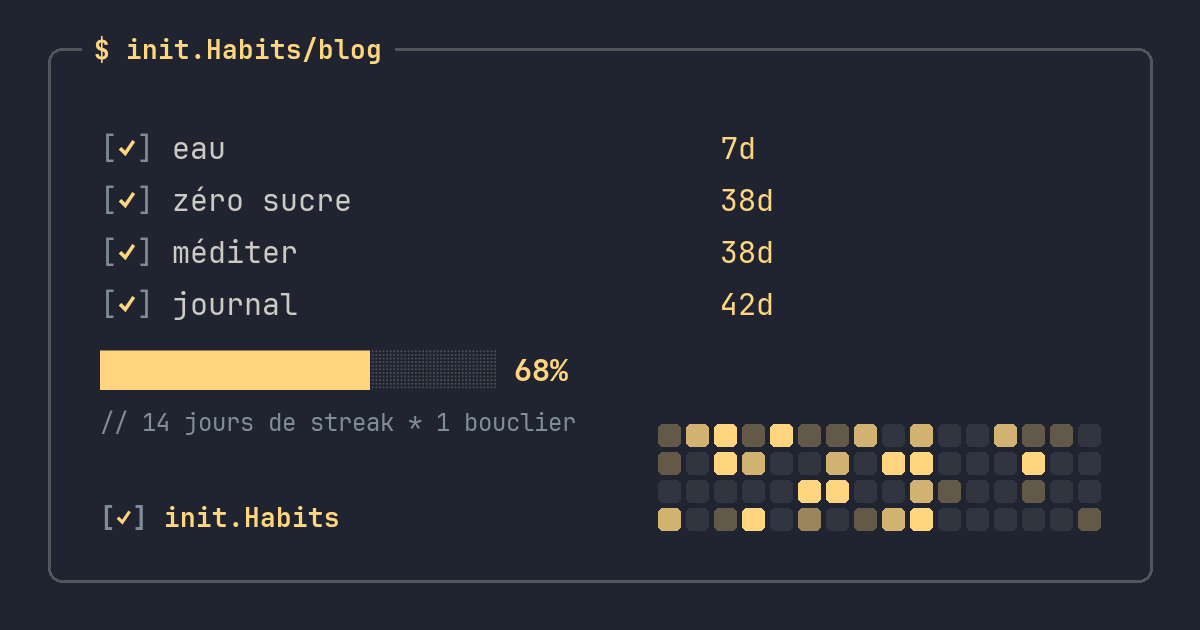 $ init.Habits/blog

[✓] eau 7d
[✓] zéro sucre 38d
[✓] méditer 38d
[✓] journal 42d

68%

// 14 jours de streak * 1 bouclier

[✓] init.Habits